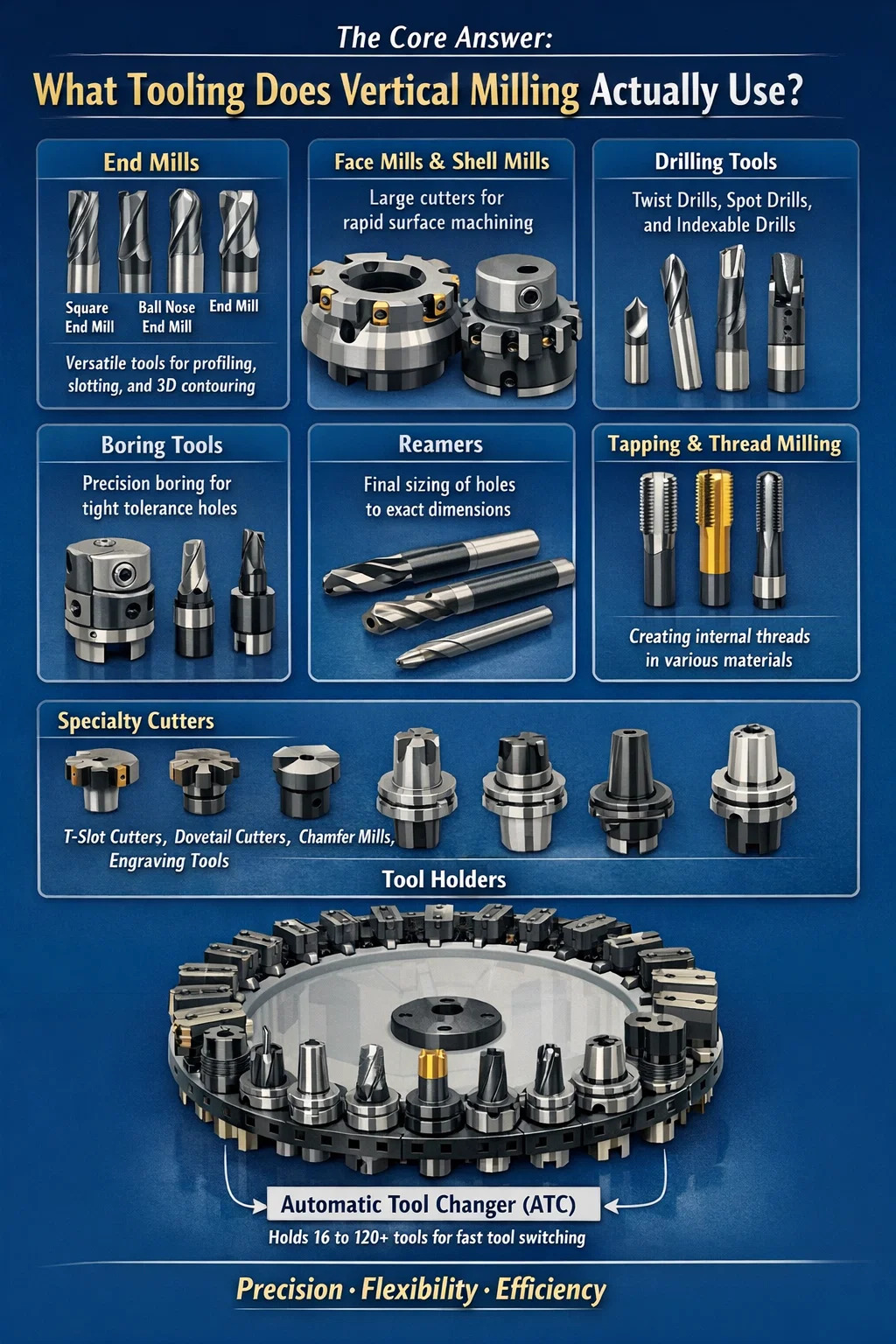 The Core Answer:

What Tooling Does Vertical Milling Actually Use?

End Mills

Square End Mill

Ball Nose End Mill

End Mill

Versatile tools for profiling, slotting, and 3D contouring

Face Mills & Shell Mills

Large cutters for rapid surface machining

Drilling Tools

Twist Drills, Spot Drills, and Indexable Drills

Boring Tools

Precision boring for tight tolerance holes

Reamers

Final sizing of holes to exact dimensions

Tapping & Thread Milling

Creating internal threads in various materials

Specialty Cutters

T-Slot Cutters, Dovetail Cutters, Chamfer Mills, Engraving Tools

Tool Holders

Automatic Tool Changer (ATC)

Holds 16 to 120+ tools for fast tool switching

Precision · Flexibility · Efficiency