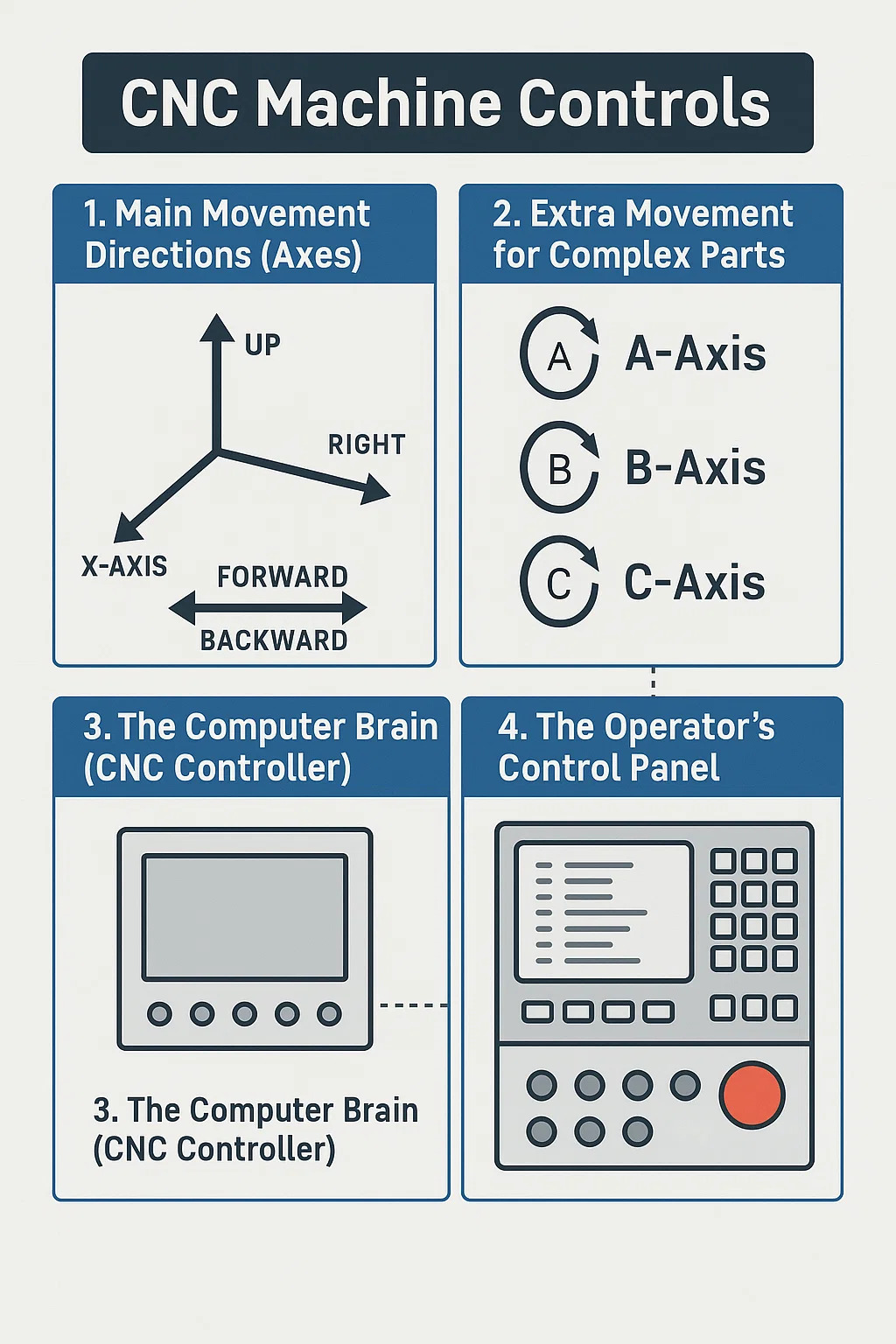 CNC Machine Controls

1. Main Movement Directions (Axes)

UP

RIGHT

X-AXIS

FORWARD

BACKWARD

2. Extra Movement for Complex Parts

A A-Axis

B B-Axis

C C-Axis

3. The Computer Brain (CNC Controller)

3. The Computer Brain (CNC Controller)

4. The Operator's Control Panel